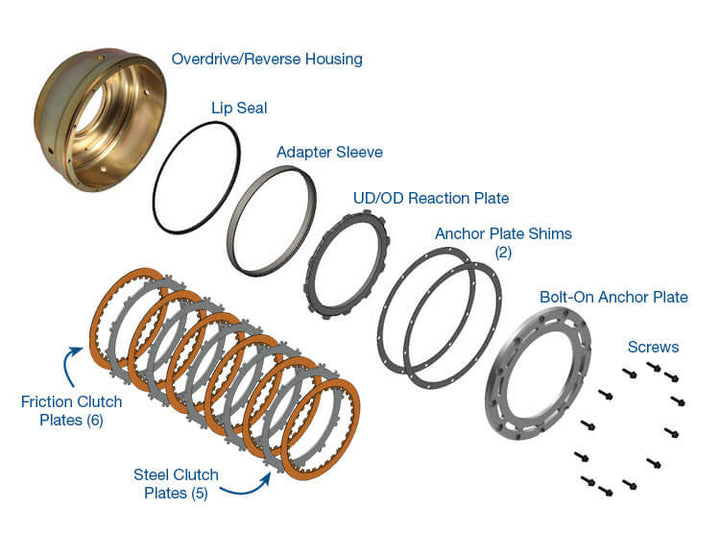 Overdrive/Reverse Housing

Lip Seal

Adapter Sleeve

UD/OD Reaction Plate

Anchor Plate Shims (2)

Bolt-On Anchor Plate

Screws

Friction Clutch Plates (6)

Steel Clutch Plates (5)